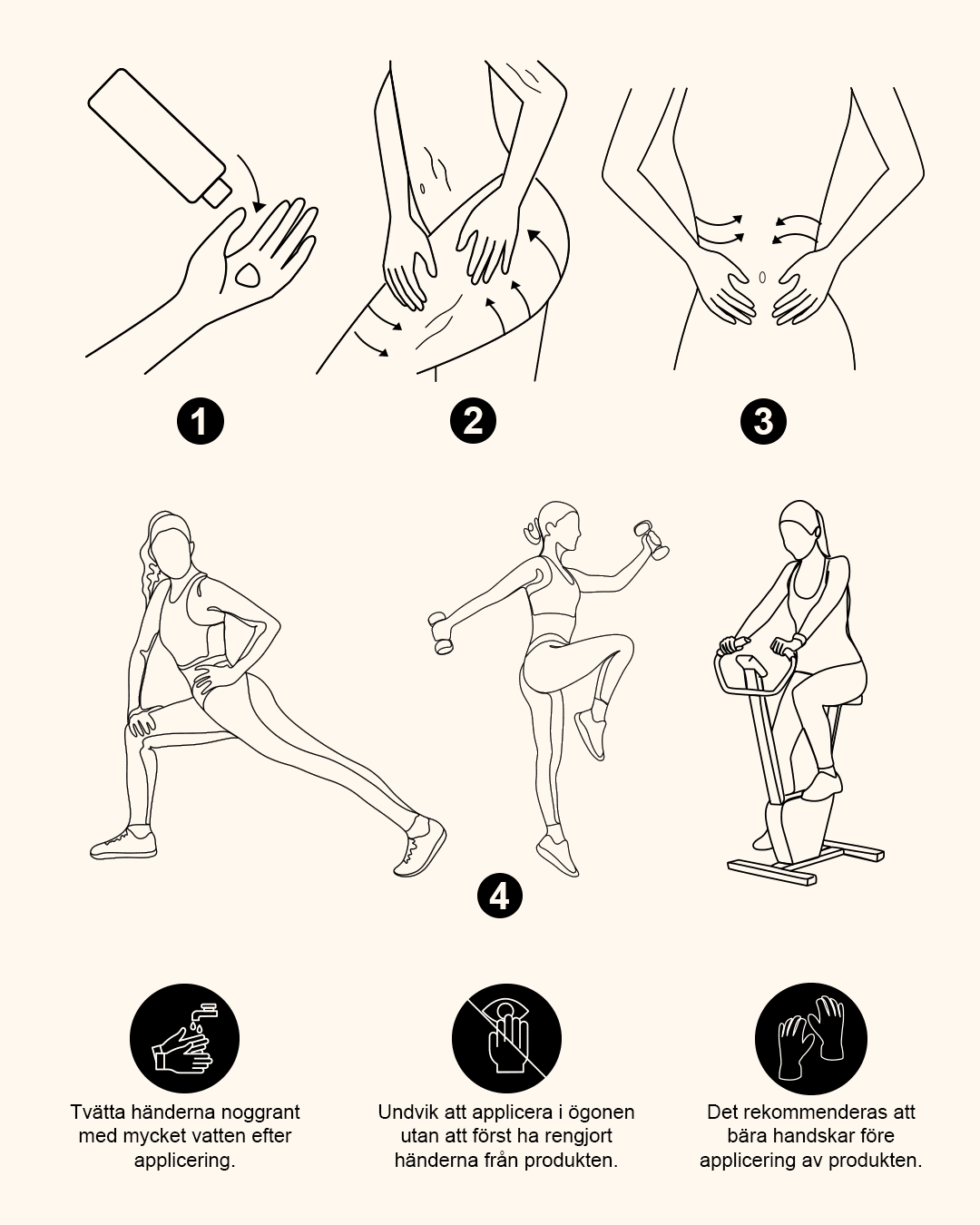 1

2

3

4

Tvätta händerna noggrant med mycket vatten efter applicering.

Undvik att applicera i ögonen utan att först ha rengjort händerna från produkten.

Det rekommenderas att bära handskar före applicering av produkten.