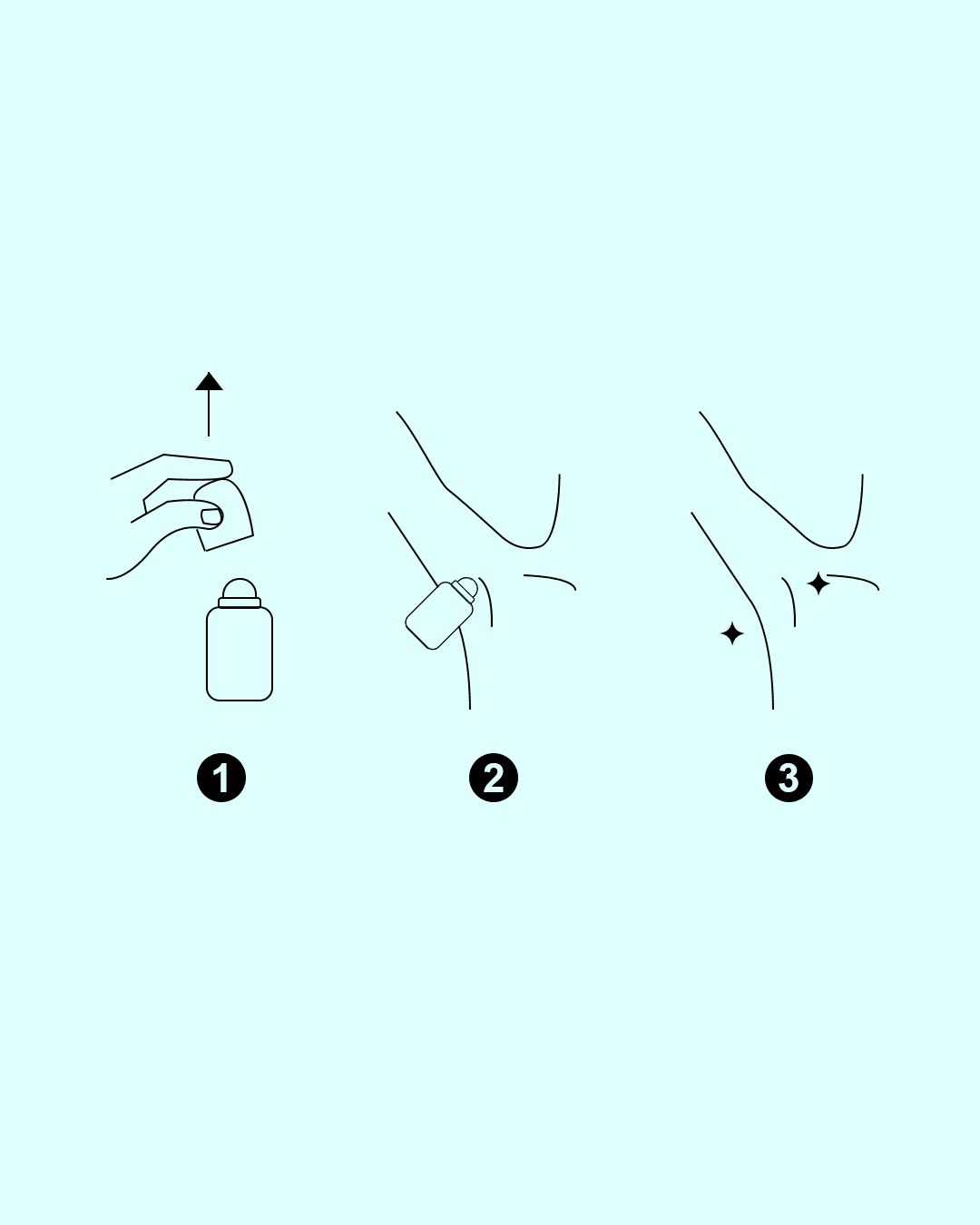 1

2

3