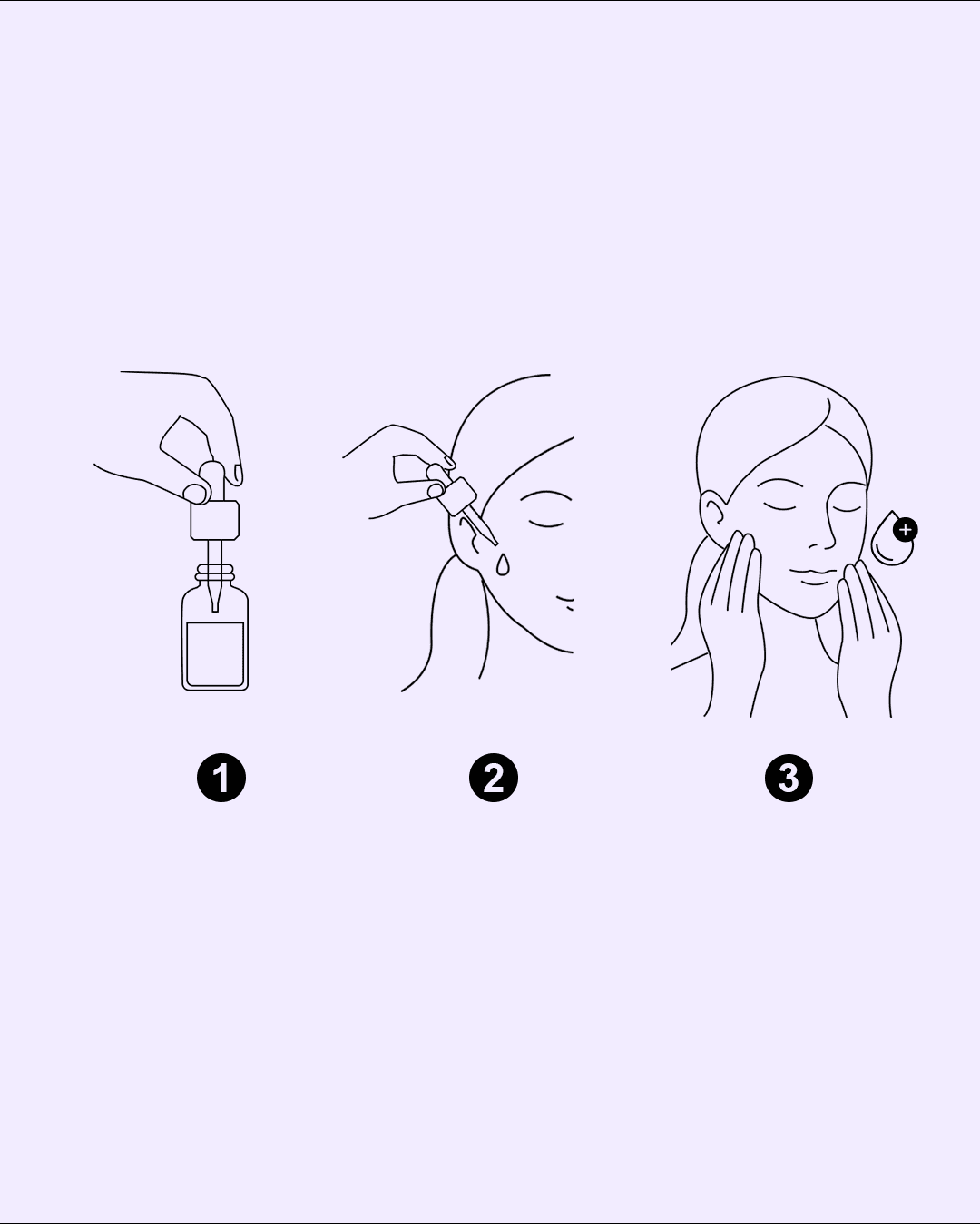 1

2

3